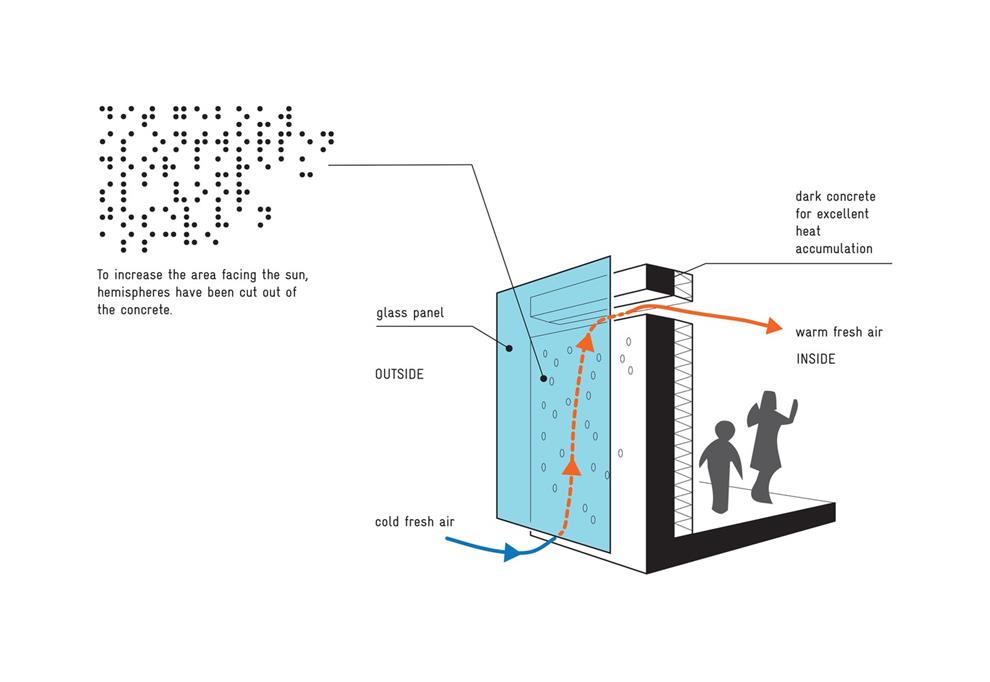 To increase the area facing the sun, hemispheres have been cut out of the concrete.

dark concrete for excellent heat accumulation

glass panel

OUTSIDE

warm fresh air

INSIDE

cold fresh air